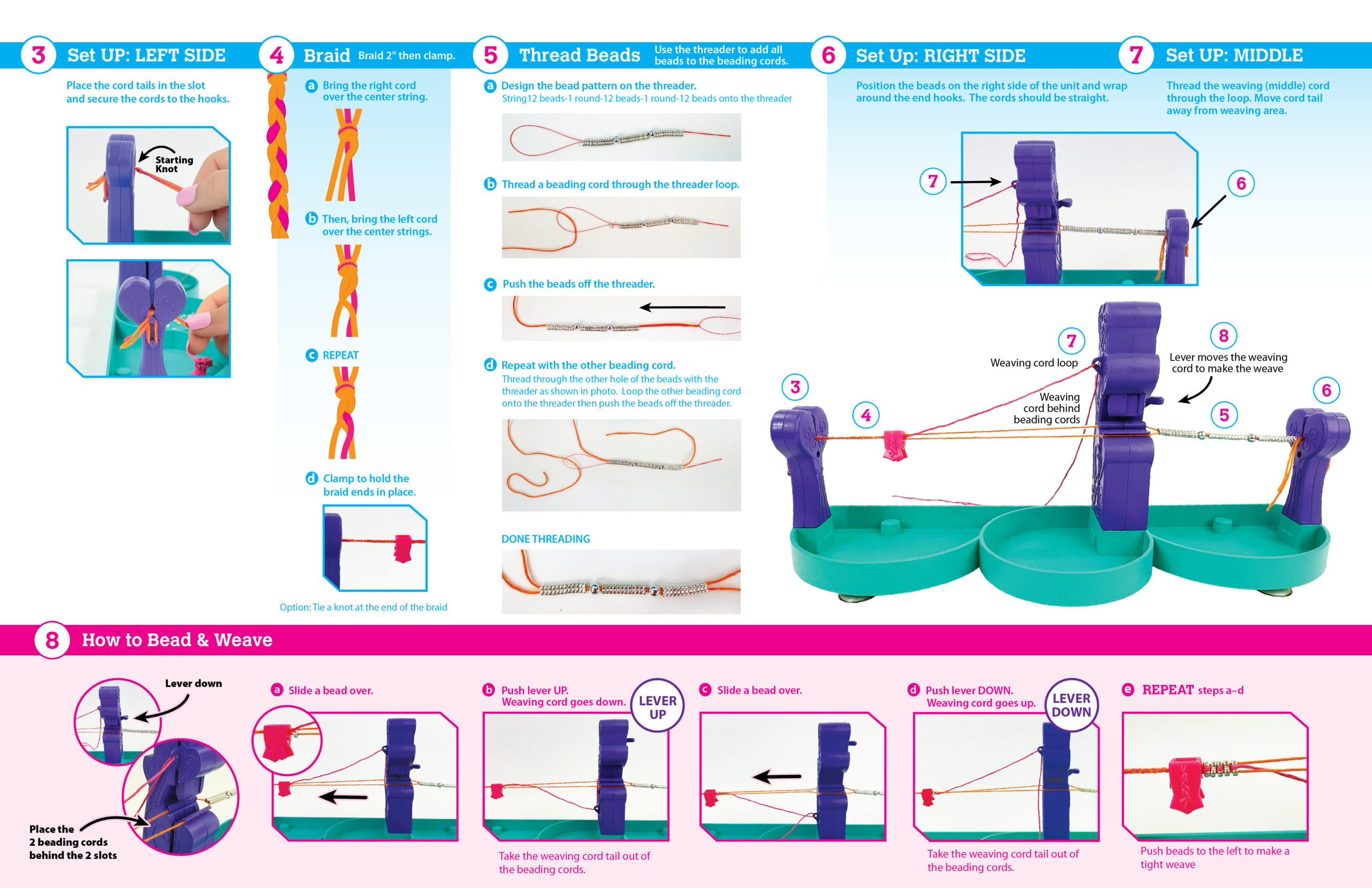 3 Set UP: LEFT SIDE

Place the cord tails in the slot and secure the cords to the hooks.

Starting Knot

4 Braid Braid 2" then clamp.

a Bring the right cord over the center string.

b Then, bring the left cord over the center strings.

c REPEAT

d Clamp to hold the braid ends in place.

Option: Tie a knot at the end of the braid

5 Thread Beads Use the threader to add all beads to the beading cords.

a Design the bead pattern on the threader.
String12 beads-1 round-12 beads-1 round-12 beads onto the threader

b Thread a beading cord through the threader loop.

c Push the beads off the threader.

d Repeat with the other beading cord.
Thread through the other hole of the beads with the threader as shown in photo. Loop the other beading cord onto the threader then push the beads off the threader.

DONE THREADING

6 Set Up: RIGHT SIDE

Position the beads on the right side of the unit and wrap around the end hooks. The cords should be straight.

7 Set UP: MIDDLE

Thread the weaving (middle) cord through the loop. Move cord tail away from weaving area.

7

6

7 Weaving cord loop

8 Lever moves the weaving cord to make the weave

Weaving cord behind beading cords

3

4

5

6

8 How to Bead & Weave

Lever down

Place the 2 beading cords behind the 2 slots

a Slide a bead over.

b Push lever UP. Weaving cord goes down.

LEVER UP

Take the weaving cord tail out of the beading cords.

c Slide a bead over.

d Push lever DOWN. Weaving cord goes up.

LEVER DOWN

Take the weaving cord tail out of the beading cords.

e REPEAT steps a–d

Push beads to the left to make a tight weave